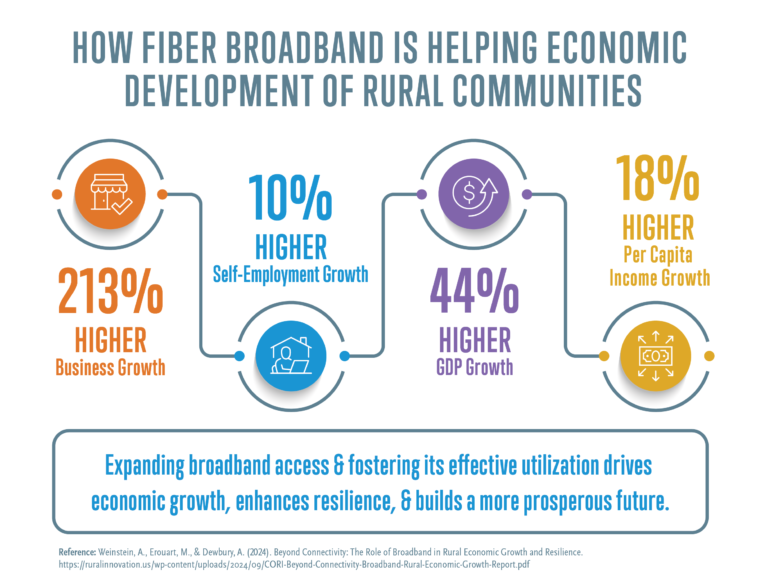 HOW FIBER BROADBAND IS HELPING ECONOMIC DEVELOPMENT OF RURAL COMMUNITIES

213%
HIGHER
Business Growth

10%
HIGHER
Self-Employment Growth

44%
HIGHER
GDP Growth

18%
HIGHER
Per Capita
Income Growth

Expanding broadband access & fostering its effective utilization drives economic growth, enhances resilience, & builds a more prosperous future.

Reference: Weinstein, A., Erouart, M., & Dewbury, A. (2024). Beyond Connectivity: The Role of Broadband in Rural Economic Growth and Resilience. https://ruralinnovation.us/wp-content/uploads/2024/09/CORI-Beyond-Connectivity-Broadband-Rural-Economic-Growth-Report.pdf